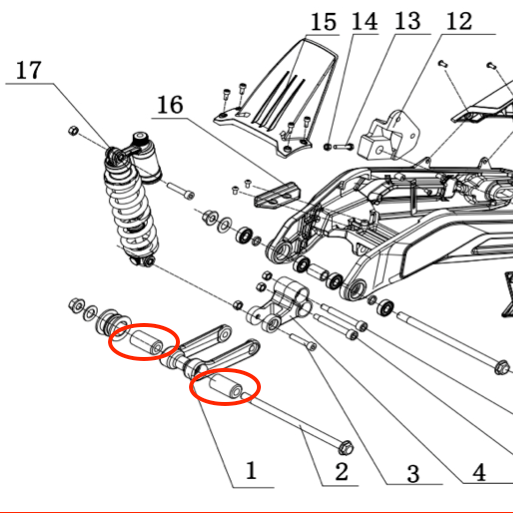 15
14
13
12
17
16
1
2
3
4