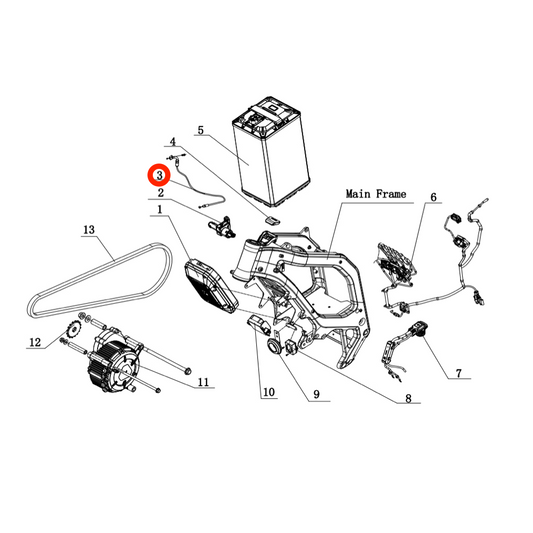 5
4
3
2
1
Main Frame
6
13
12
11
10
9
8
7